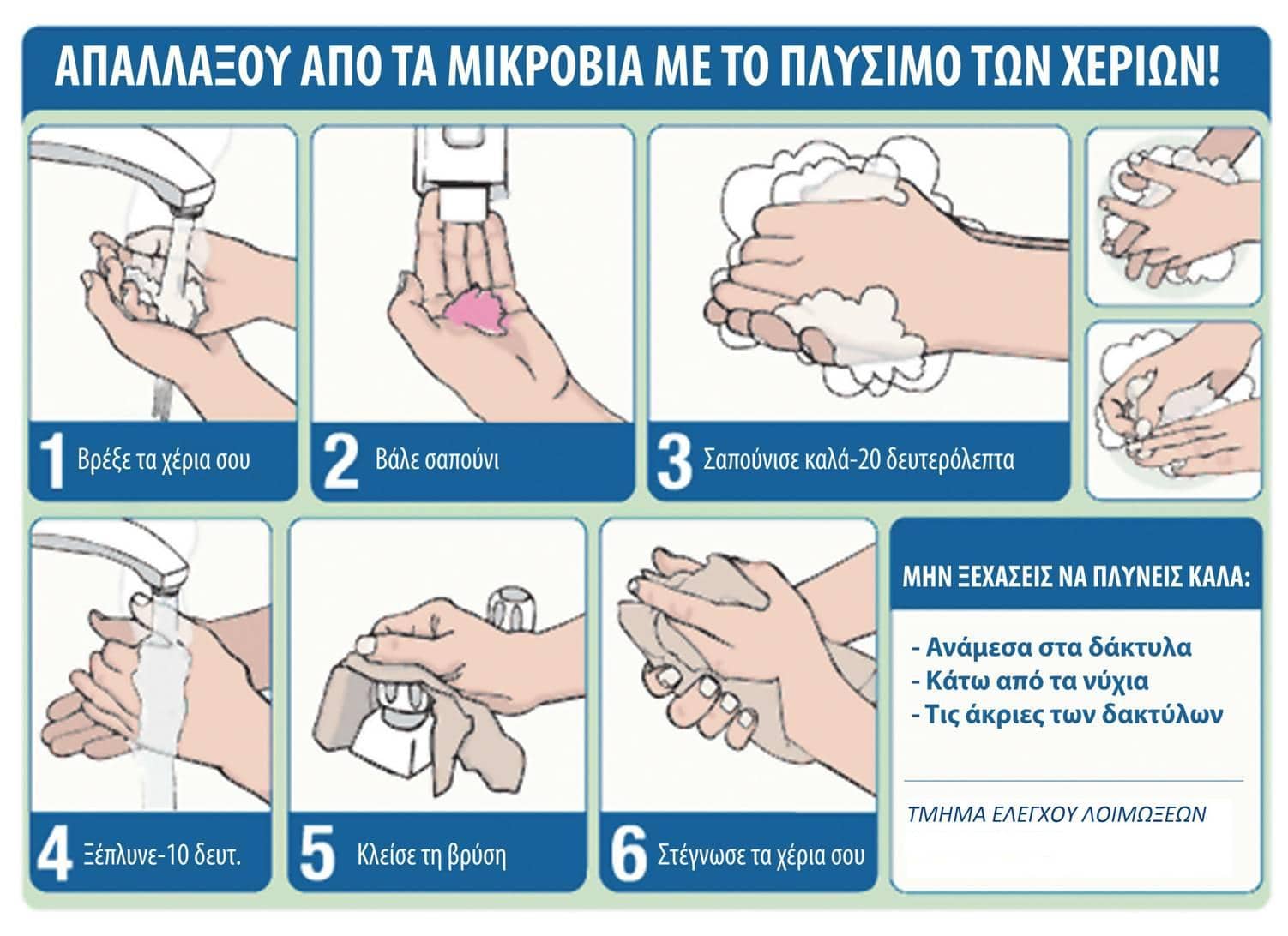 ΑΠΑΛΛΑΞΟΥ ΑΠΟ ΤΑ ΜΙΚΡΟΒΙΑ ΜΕ ΤΟ ΠΛΥΣΙΜΟ ΤΩΝ ΧΕΡΙΩΝ!

1 Βρέξε τα χέρια σου

2 Βάλε σαπούνι

3 Σαπούνισε καλά-20 δευτερόλεπτα

4 Ξέπλυνε-10 δευτ.

5 Κλείσε τη βρύση

6 Στέγνωσε τα χέρια σου

ΜΗΝ ΞΕΧΑΣΕΙΣ ΝΑ ΠΛΥΝΕΙΣ ΚΑΛΑ:

- Ανάμεσα στα δάκτυλα
- Κάτω από τα νύχια
- Τις άκριες των δακτύλων

ΤΜΗΜΑ ΕΛΕΓΧΟΥ ΛΟΙΜΩΞΕΩΝ